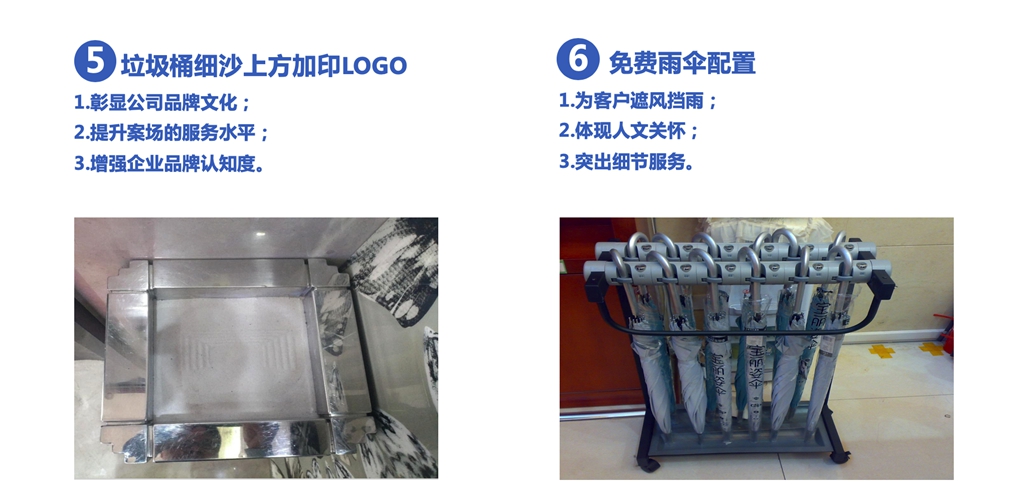 5 垃圾桶细沙上方加印LOGO

1.彰显公司品牌文化；
2.提升案场的服务水平；
3.增强企业品牌认知度。

6 免费雨伞配置

1.为客户遮风挡雨；
2.体现人文关怀；
3.突出细节服务。